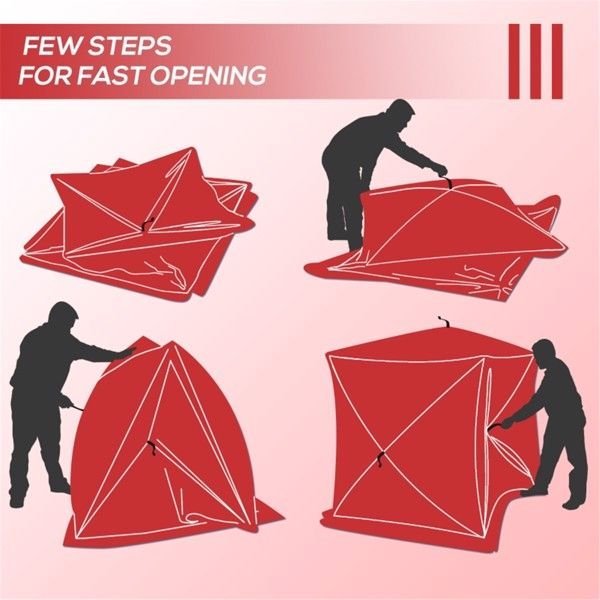 FEW STEPS
FOR FAST OPENING