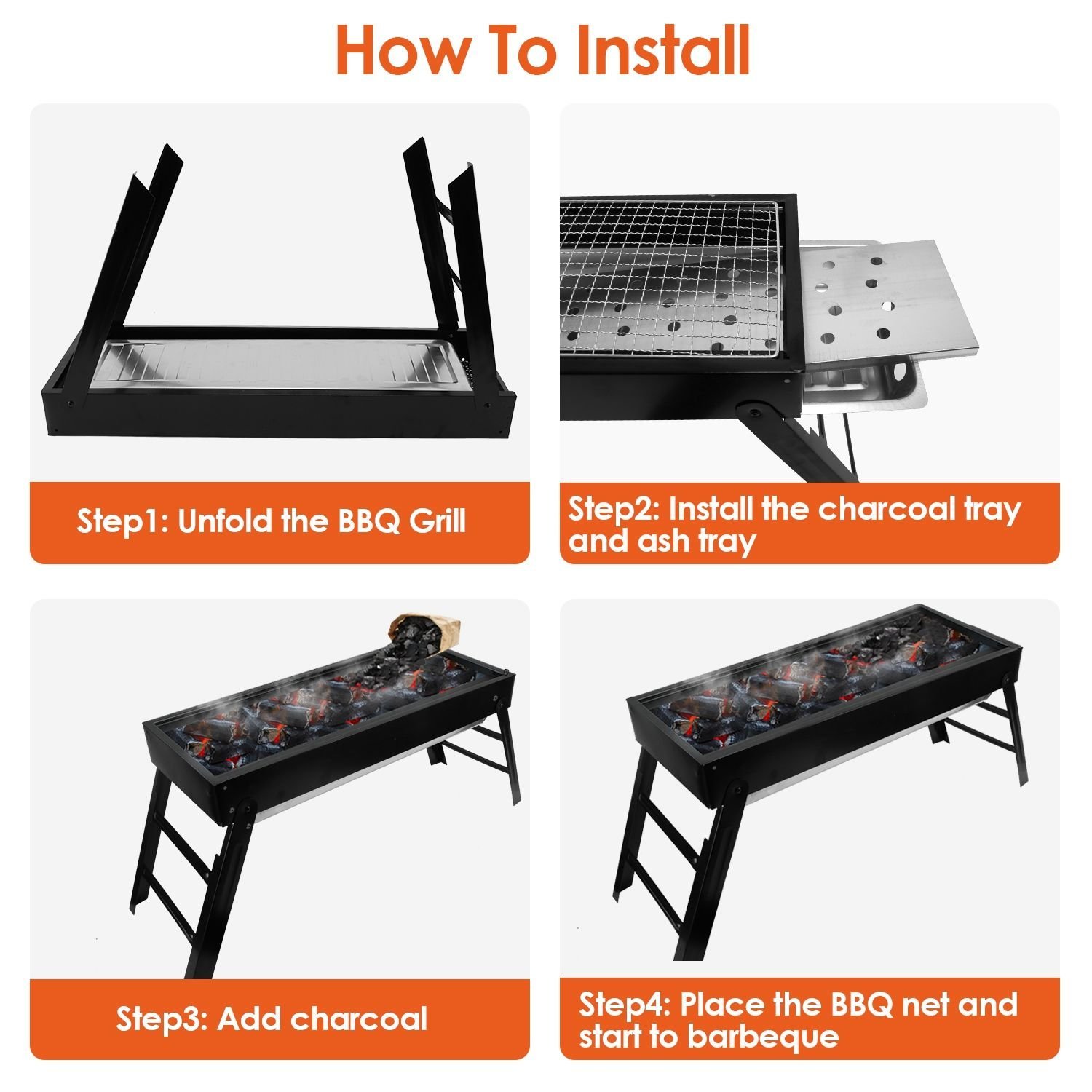 How To Install

Step1: Unfold the BBQ Grill

Step2: Install the charcoal tray and ash tray

Step3: Add charcoal

Step4: Place the BBQ net and start to barbeque